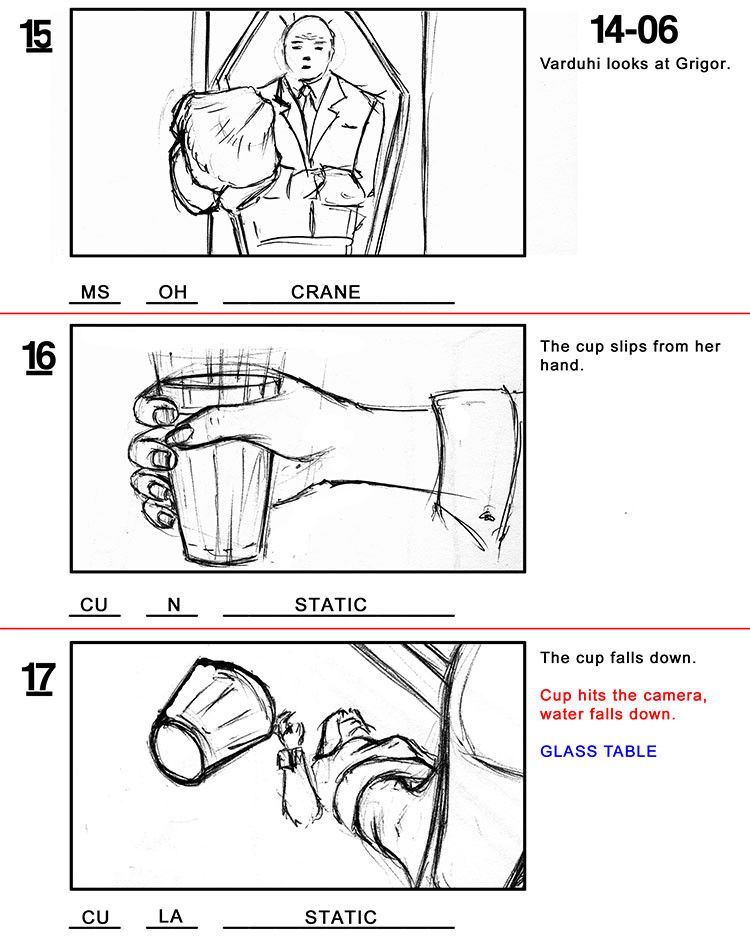 15

14-06

Varduhi looks at Grigor.

MS OH CRANE

16

The cup slips from her hand.

CU N STATIC

17

The cup falls down.

Cup hits the camera, water falls down.

GLASS TABLE

CU LA STATIC