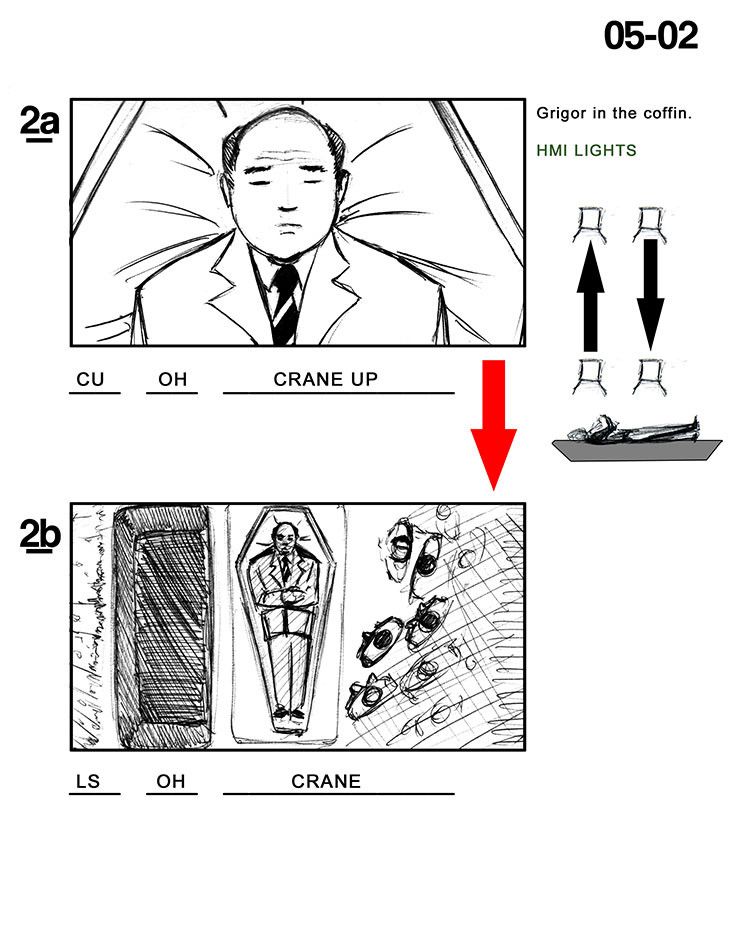 05-02

2a

Grigor in the coffin.

HMI LIGHTS

CU OH CRANE UP

2b

LS OH CRANE