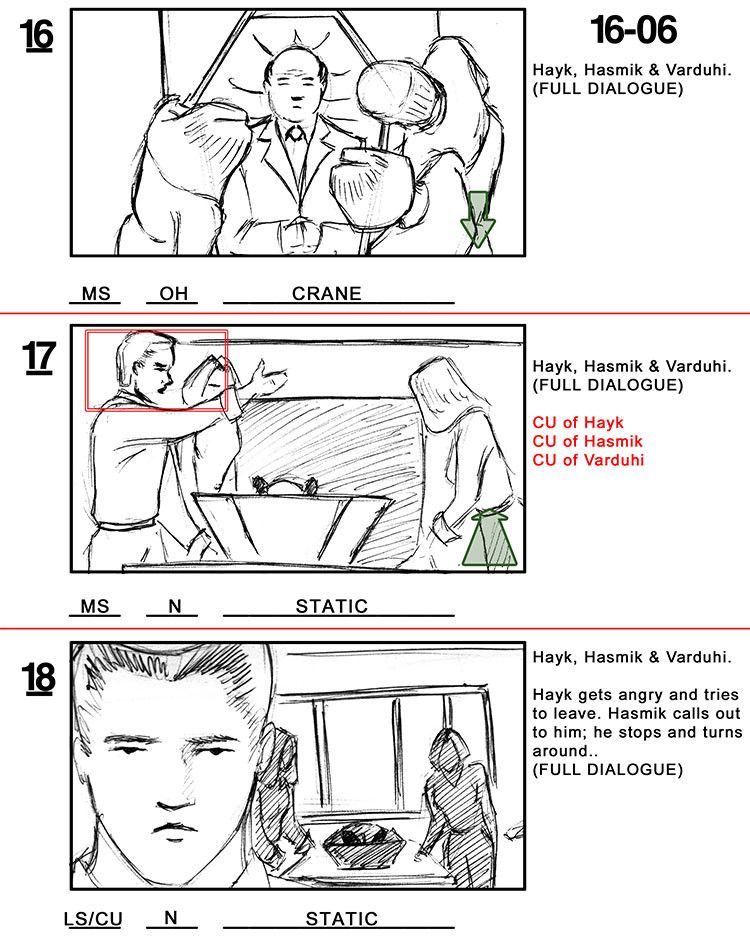 16

16-06

Hayk, Hasmik & Varduhi. (FULL DIALOGUE)

MS OH CRANE

17

Hayk, Hasmik & Varduhi. (FULL DIALOGUE)

CU of Hayk
CU of Hasmik
CU of Varduhi

MS N STATIC

18

Hayk, Hasmik & Varduhi.

Hayk gets angry and tries to leave. Hasmik calls out to him; he stops and turns around..
(FULL DIALOGUE)

LS/CU N STATIC