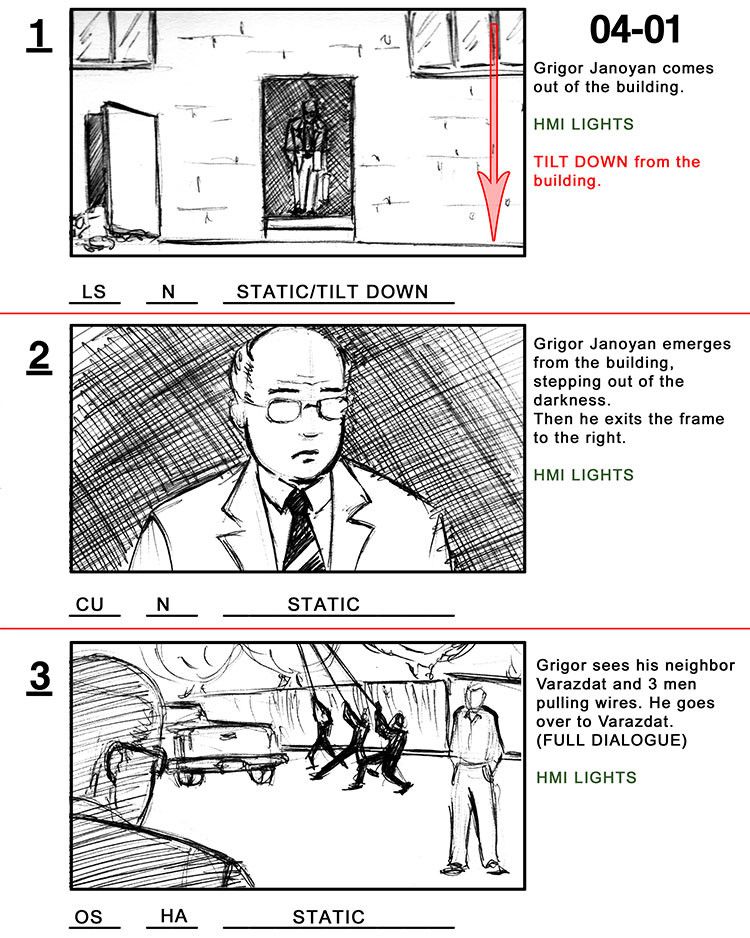 1

04-01

Grigor Janoyan comes out of the building.

HMI LIGHTS

TILT DOWN from the building.

LS N STATIC/TILT DOWN

2

Grigor Janoyan emerges from the building, stepping out of the darkness.
Then he exits the frame to the right.

HMI LIGHTS

CU N STATIC

3

Grigor sees his neighbor Varazdat and 3 men pulling wires. He goes over to Varazdat.
(FULL DIALOGUE)

HMI LIGHTS

OS HA STATIC